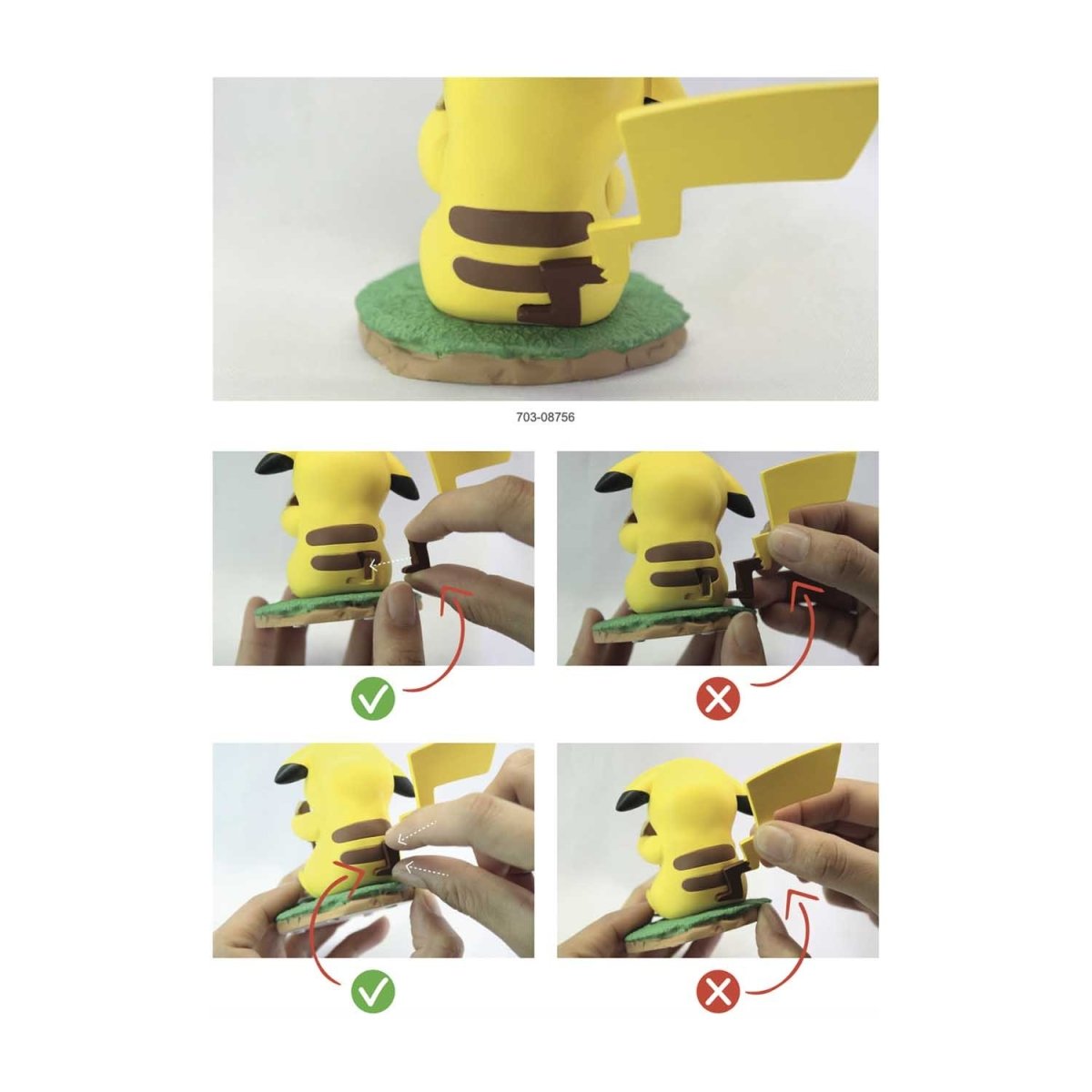 703-08756